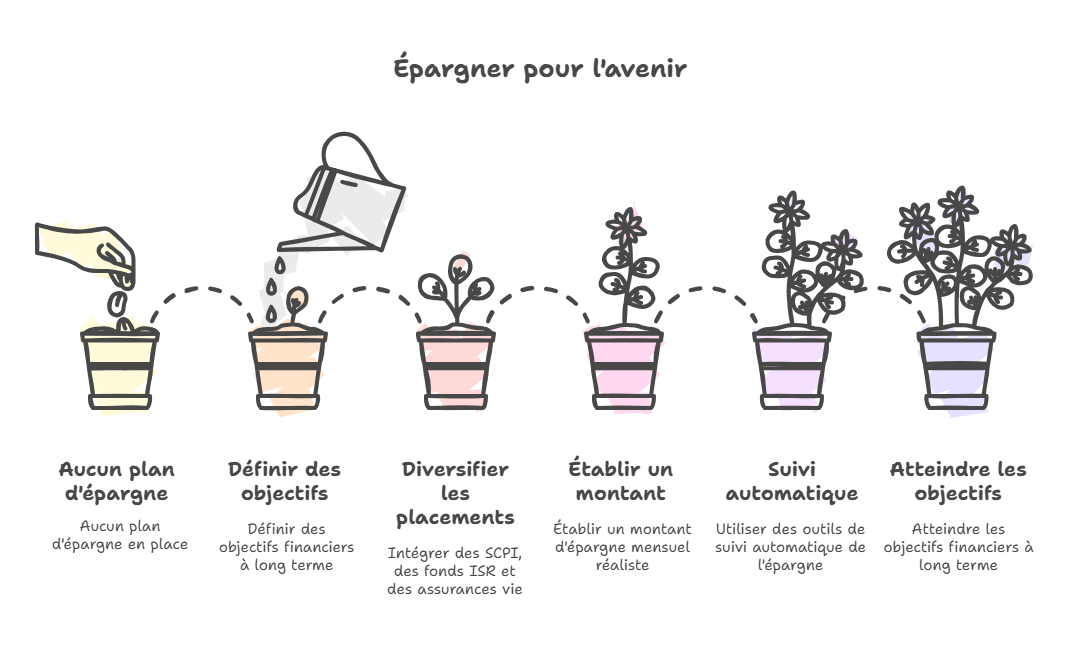 Épargner pour l'avenir

Aucun plan d'épargne

Aucun plan d'épargne en place

Définir des objectifs

Définir des objectifs financiers à long terme

Diversifier les placements

Intégrer des SCPI, des fonds ISR et des assurances vie

Établir un montant

Établir un montant d'épargne mensuel réaliste

Suivi automatique

Utiliser des outils de suivi automatique de l'épargne

Atteindre les objectifs

Atteindre les objectifs financiers à long terme